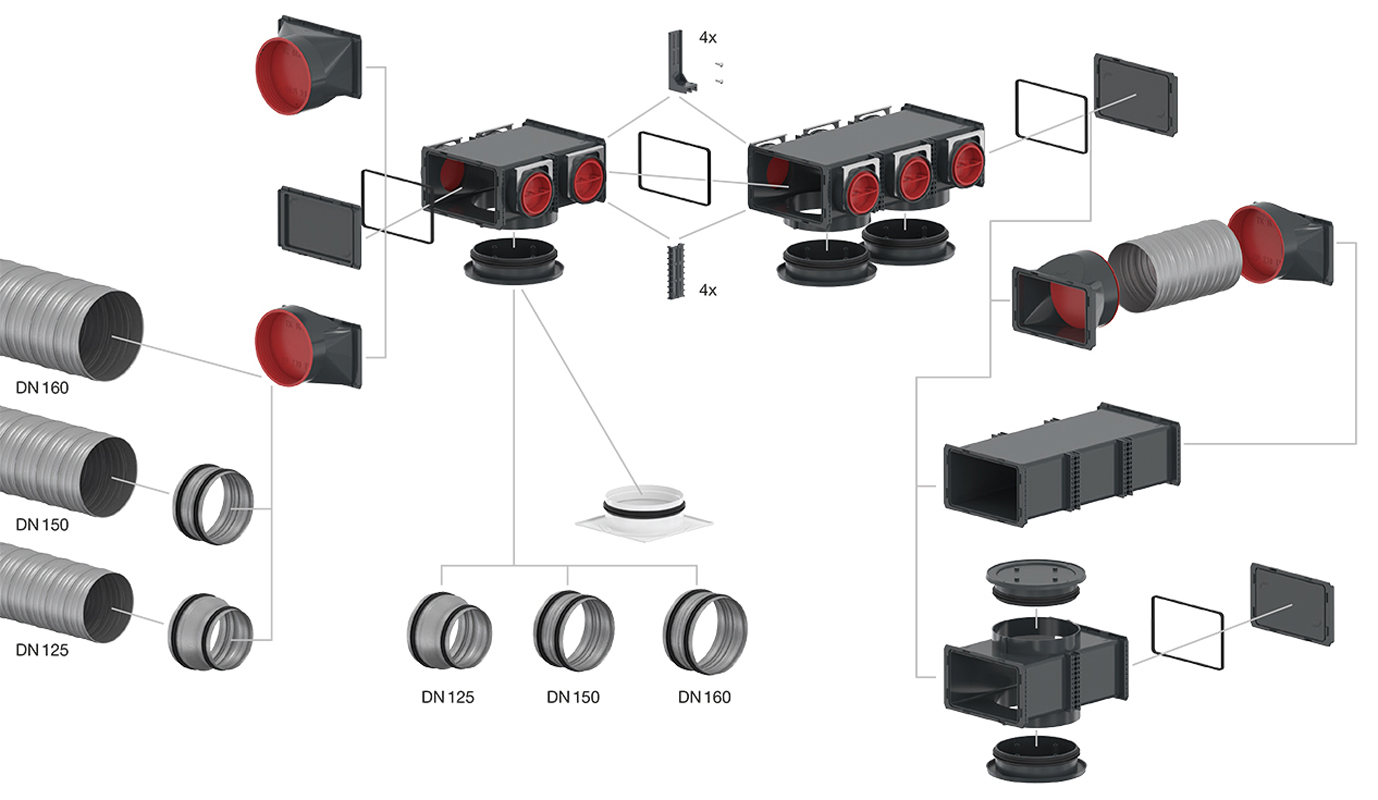 4x

4x

DN 160

DN 150

DN 125

DN 125

DN 150

DN 160